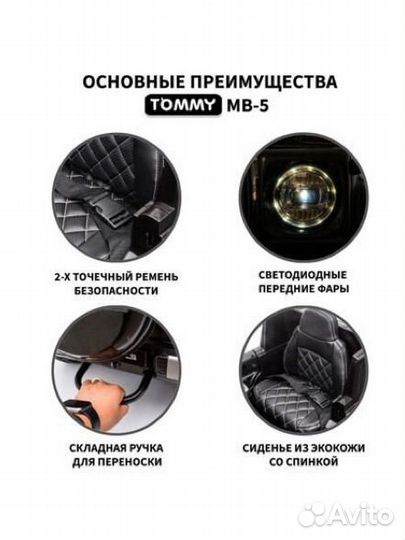 ОСНОВНЫЕ ПРЕИМУЩЕСТВА
TOMMY MB-5

2-Х ТОЧЕЧНЫЙ РЕМЕНЬ БЕЗОПАСНОСТИ

СВЕТОДИОДНЫЕ ПЕРЕДНИЕ ФАРЫ

СКЛАДНАЯ РУЧКА ДЛЯ ПЕРЕНОСКИ

СИДЕНЬЕ ИЗ ЭКОКОЖИ СО СПИНКОЙ

Avito