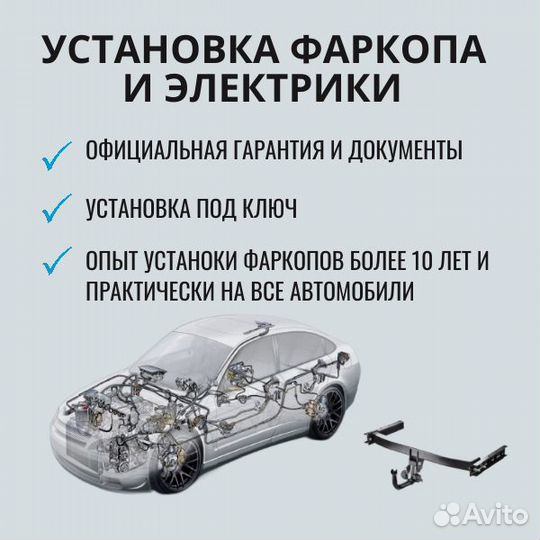 УСТАНОВКА ФАРКОПА И ЭЛЕКТРИКИ

ОФИЦИАЛЬНАЯ ГАРАНТИЯ И ДОКУМЕНТЫ

УСТАНОВКА ПОД КЛЮЧ

ОПЫТ УСТАНОКИ ФАРКОПОВ БОЛЕЕ 10 ЛЕТ И ПРАКТИЧЕСКИ НА ВСЕ АВТОМОБИЛИ

Avito