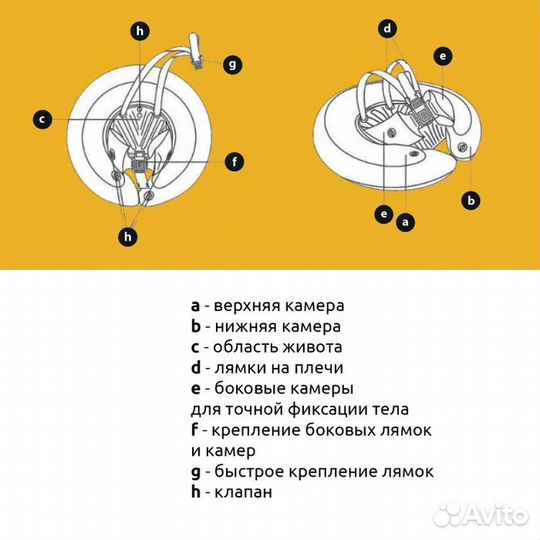 h
g
c
f
h
d
e
b
e
a

a - верхняя камера
b - нижняя камера
c - область живота
d - лямки на плечи
e - боковые камеры для точной фиксации тела
f - крепление боковых лямок и камер
g - быстрое крепление лямок
h - клапан

Avito