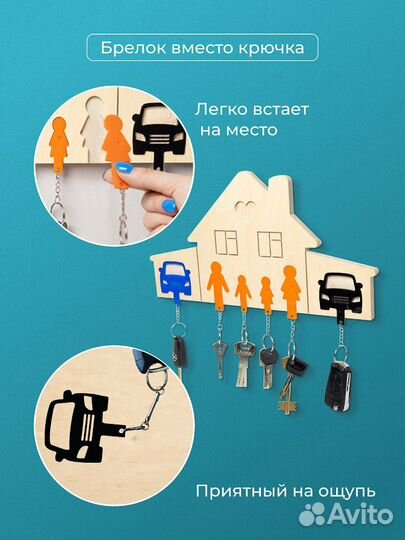 Брелок вместо крючка

Легко встает на место

Приятный на ощупь

Avito