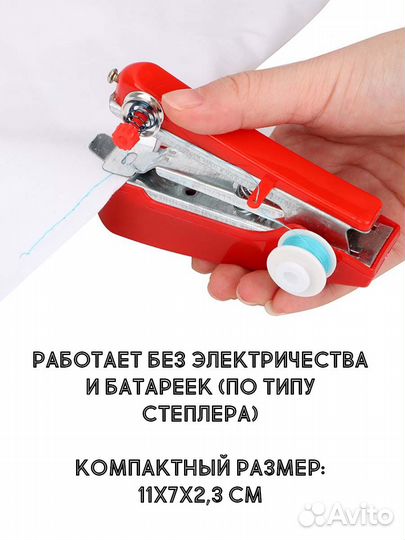 РАБОТАЕТ БЕЗ ЭЛЕКТРИЧЕСТВА И БАТАРЕЕК (ПО ТИПУ СТЕПЛЕРА)

КОМПАКТНЫЙ РАЗМЕР: 11Х7Х2,3 СМ

Avito