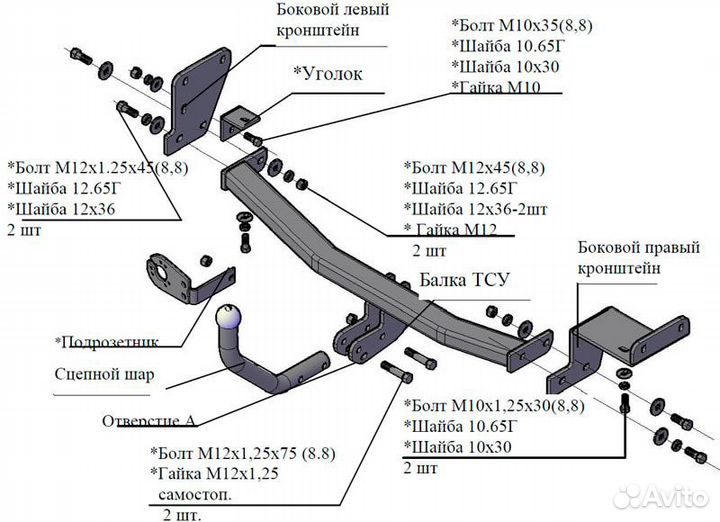 Боковой левый кронштейн

*Болт М10х35(8,8)
*Шайба 10.65Г
*Шайба 10х30
*Гайка М10

*Уголок

*Болт М12х1.25х45(8,8)
*Шайба 12.65Г
*Шайба 12х36
2 шт

*Болт М12х45(8,8)
*Шайба 12.65Г
*Шайба 12х36-2шт
* Гайка М12
2 шт

Боковой правый кронштейн

Балка ТСУ

*Подрозетник

Сцепной шар

Отверстие А

*Болт М10х1,25х30(8,8)
*Шайба 10.65Г
*Шайба 10х30
2 шт

*Болт М12х1,25х75 (8.8)
*Гайка М12х1,25 самостоп.
2 шт.

Avito