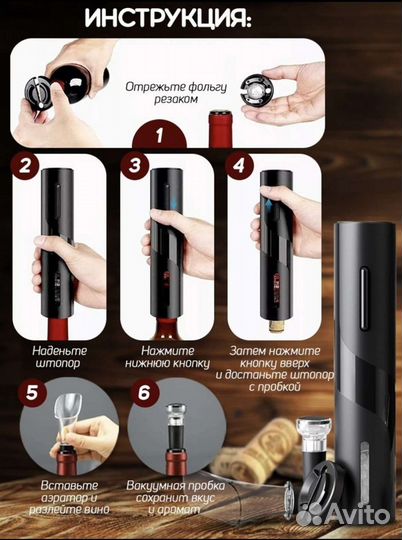 ИНСТРУКЦИЯ:

Отрежьте фольгу резаком

1

2

3

4

Наденьте штопор

Нажмите нижнюю кнопку

Затем нажмите кнопку вверх и достаньте штопор с пробкой

5

6

Вставьте аэратор и разлейте вино

Вакуумная пробка сохранит вкус и аромат

Avito