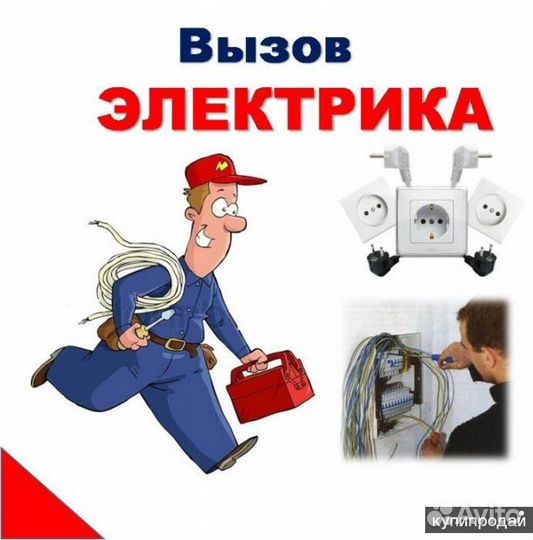 Вызов
ЭЛЕКТРИКА

Avito
купипродай