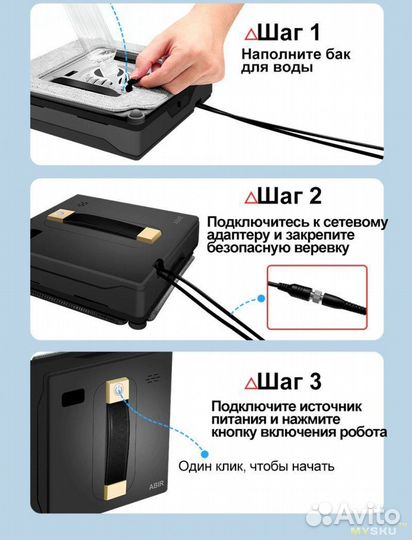 Шаг 1
Наполните бак для воды

Шаг 2
Подключитесь к сетевому адаптеру и закрепите безопасную веревку

Шаг 3
Подключите источник питания и нажмите кнопку включения робота

Один клик, чтобы начать

ABIR

Avito
MYSKU