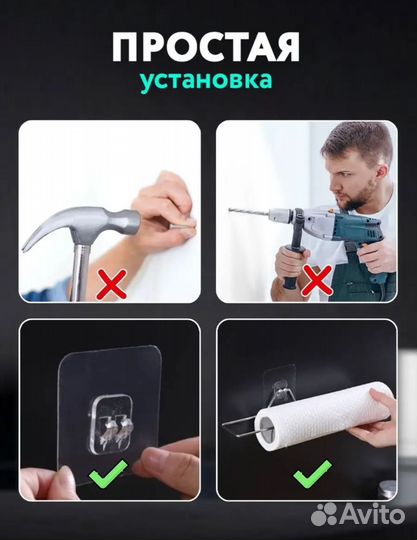 ПРОСТАЯ
установка

Avito