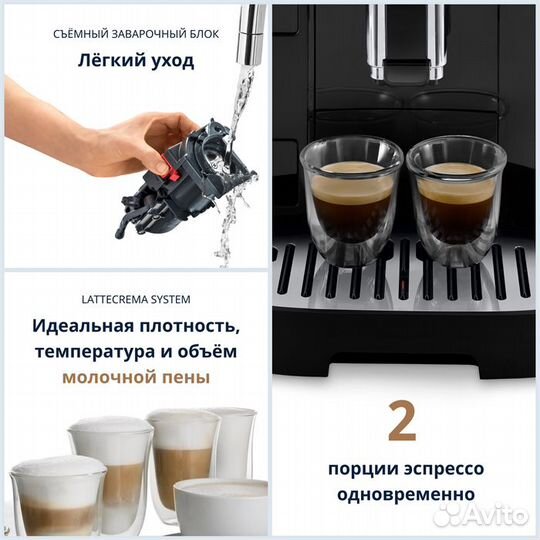 СЪЁМНЫЙ ЗАВАРОЧНЫЙ БЛОК

Лёгкий уход

LATTECREMA SYSTEM

Идеальная плотность, температура и объём молочной пены

2

порции эспрессо одновременно

Avito