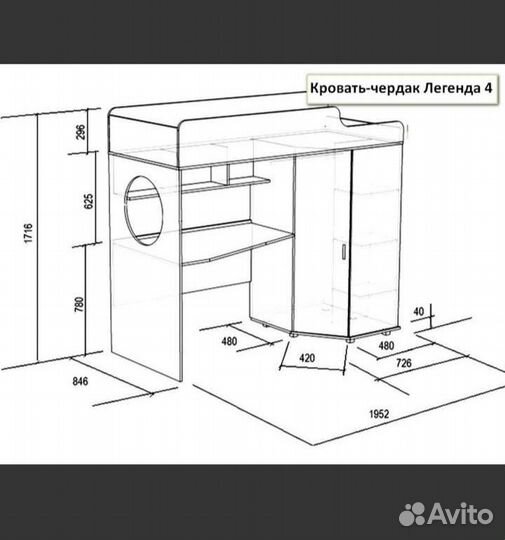 Кровать-чердак Легенда 4

296
625
1716
780
846
480
420
40
480
726
1952

Avito