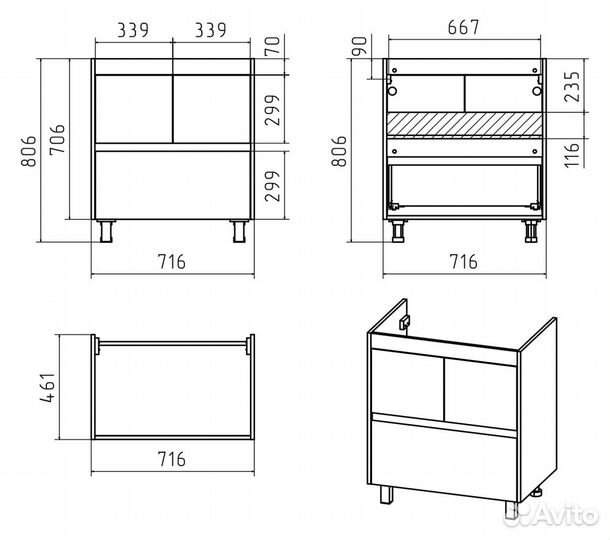 339 339
70
299
299
806
706
716

667
90
235
116
806
716

461
716

Avito