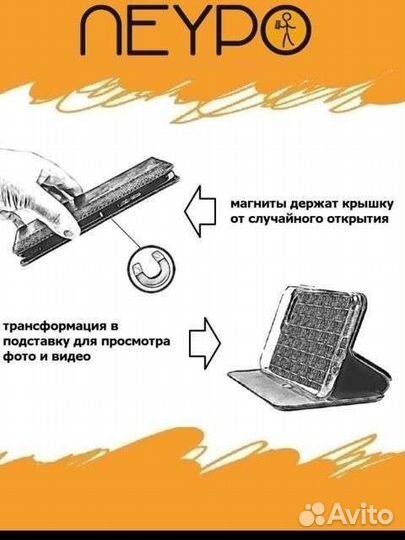 NEYPO

магниты держат крышку от случайного открытия

трансформация в подставку для просмотра фото и видео

Avito