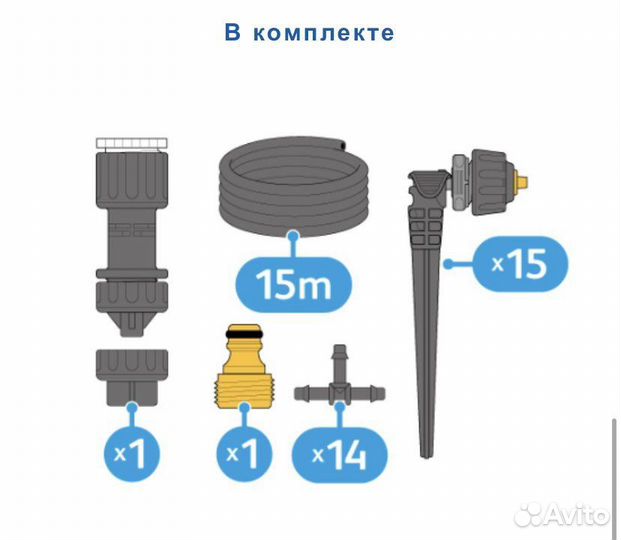 В комплекте

15m

x15

x1

x1

x14

Avito