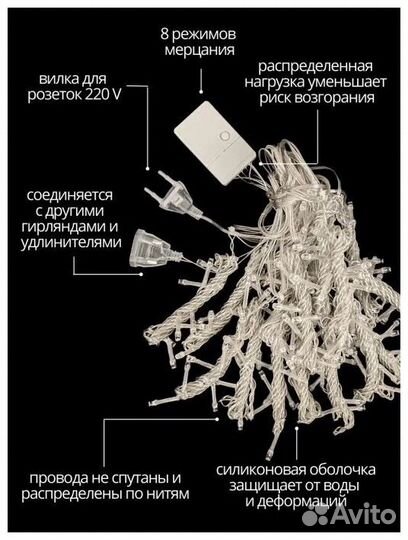 8 режимов мерцания

вилка для розеток 220 V

распределенная нагрузка уменьшает риск возгорания

соединяется с другими гирляндами и удлинителями

провода не спутаны и распределены по нитям

силиконовая оболочка защищает от воды и деформаций

Avito