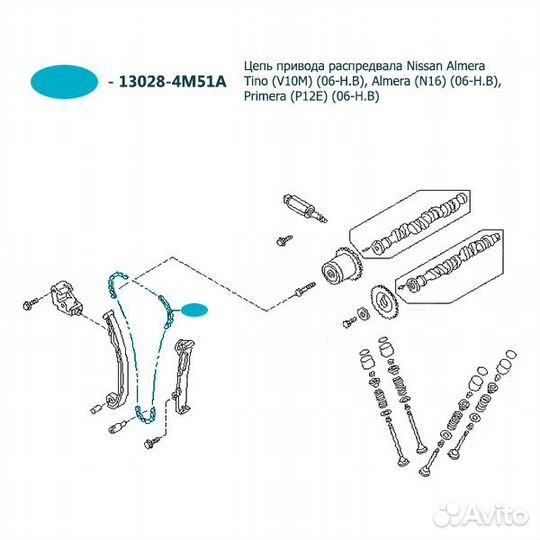 - 13028-4M51A

Цепь привода распредвала Nissan Almera Tino (V10M) (06-Н.В), Almera (N16) (06-Н.В), Primera (P12E) (06-Н.В)

Avito